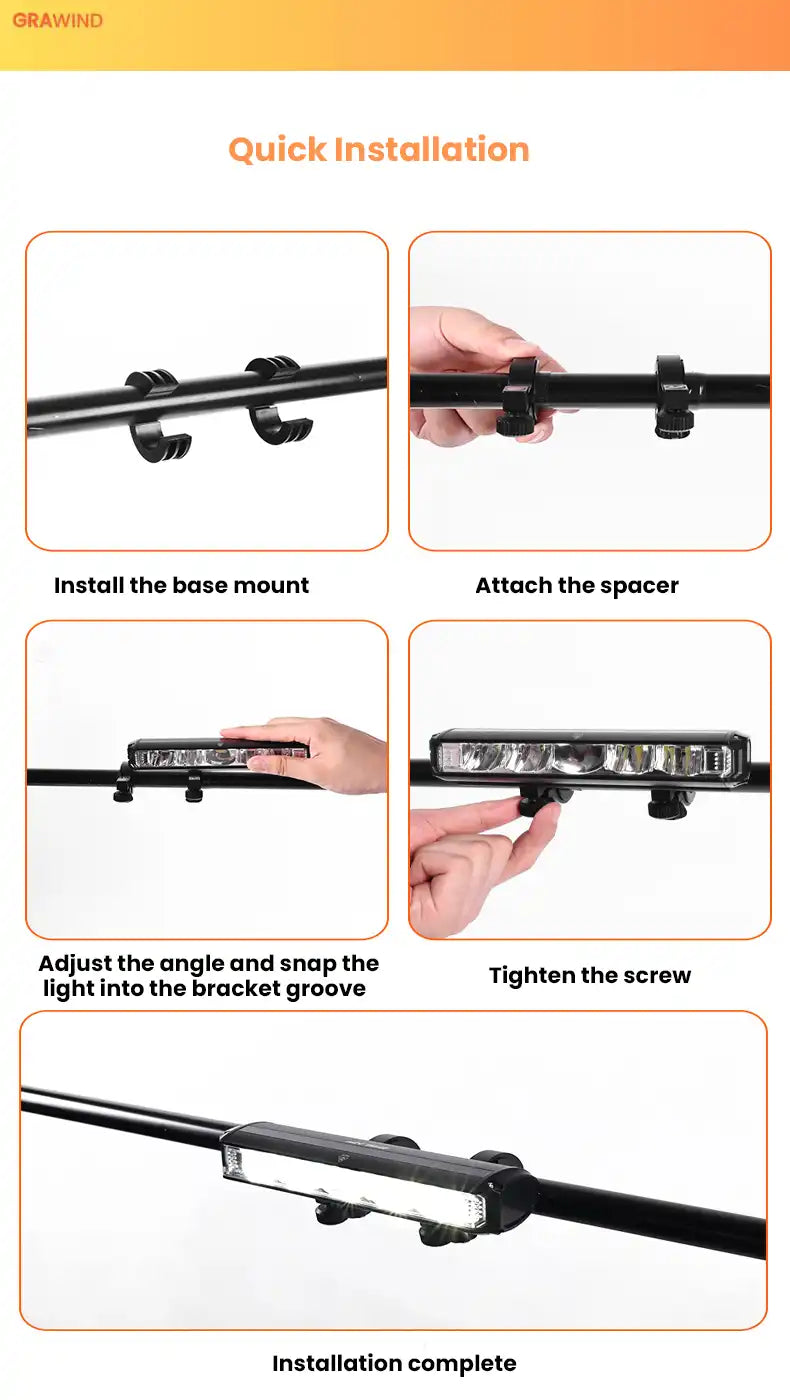 GRAWIND

Quick Installation

Install the base mount

Attach the spacer

Adjust the angle and snap the light into the bracket groove

Tighten the screw

Installation complete